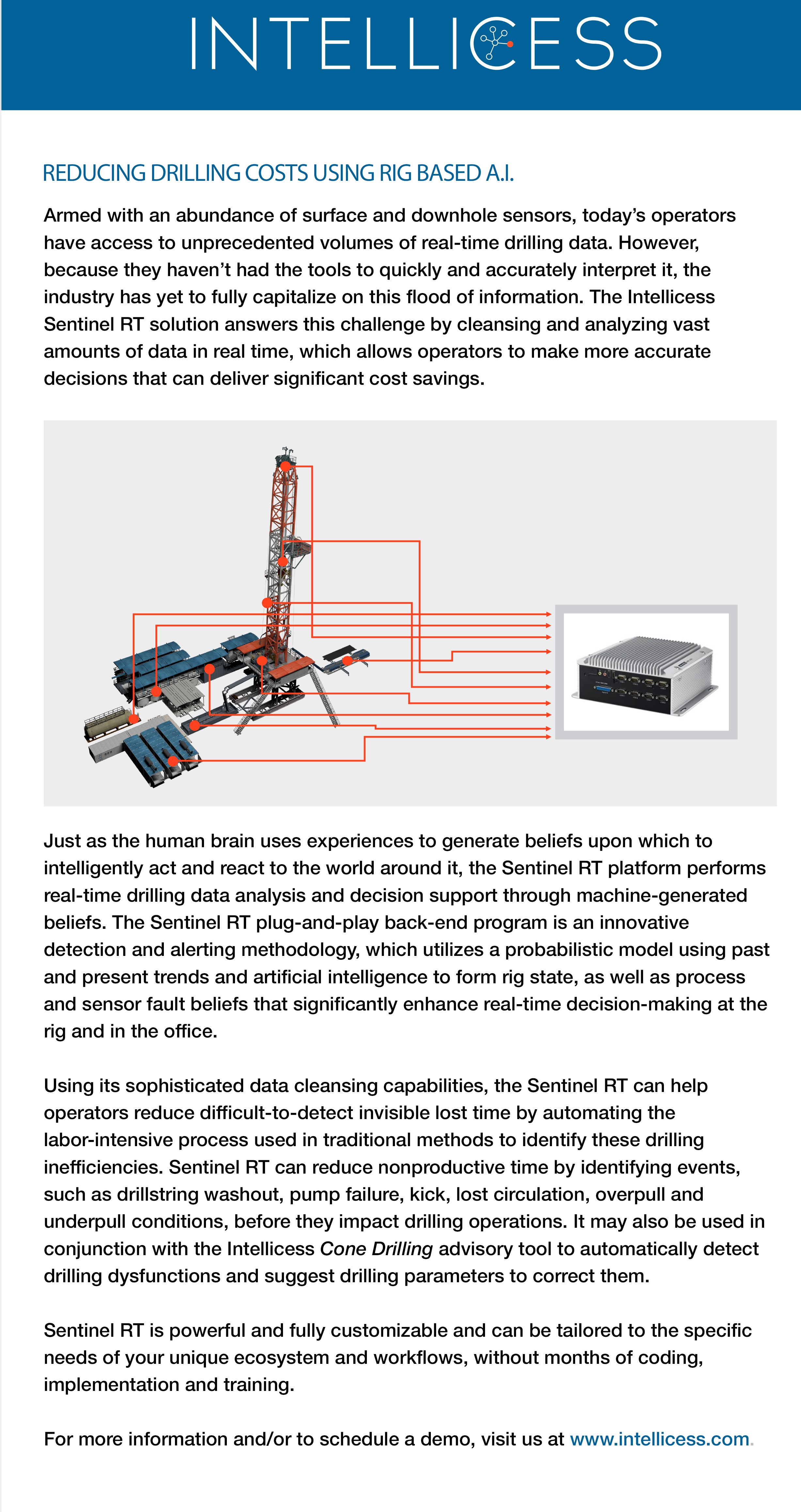 INTELLICESS

REDUCING DRILLING COSTS USING RIG BASED A.I.

Armed with an abundance of surface and downhole sensors, today's operators have access to unprecedented volumes of real-time drilling data. However, because they haven't had the tools to quickly and accurately interpret it, the industry has yet to fully capitalize on this flood of information. The Intellicess Sentinel RT solution answers this challenge by cleansing and analyzing vast amounts of data in real time, which allows operators to make more accurate decisions that can deliver significant cost savings.

Just as the human brain uses experiences to generate beliefs upon which to intelligently act and react to the world around it, the Sentinel RT platform performs real-time drilling data analysis and decision support through machine-generated beliefs. The Sentinel RT plug-and-play back-end program is an innovative detection and alerting methodology, which utilizes a probabilistic model using past and present trends and artificial intelligence to form rig state, as well as process and sensor fault beliefs that significantly enhance real-time decision-making at the rig and in the office.

Using its sophisticated data cleansing capabilities, the Sentinel RT can help operators reduce difficult-to-detect invisible lost time by automating the labor-intensive process used in traditional methods to identify these drilling inefficiencies. Sentinel RT can reduce nonproductive time by identifying events, such as drillstring washout, pump failure, kick, lost circulation, overpull and underpull conditions, before they impact drilling operations. It may also be used in conjunction with the Intellicess Cone Drilling advisory tool to automatically detect drilling dysfunctions and suggest drilling parameters to correct them.

Sentinel RT is powerful and fully customizable and can be tailored to the specific needs of your unique ecosystem and workflows, without months of coding, implementation and training.

For more information and/or to schedule a demo, visit us at www.intellicess.com.